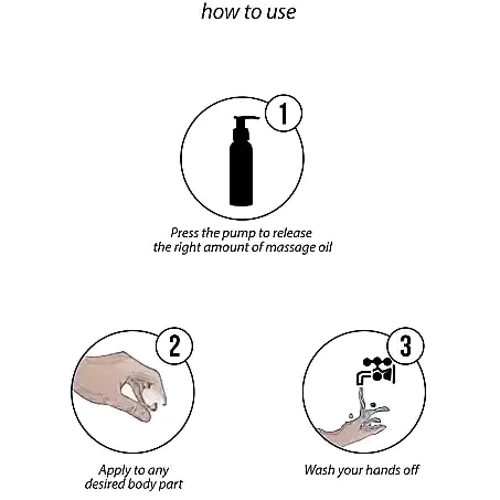 how to use

1

Press the pump to release the right amount of massage oil

2

Apply to any desired body part

3

Wash your hands off