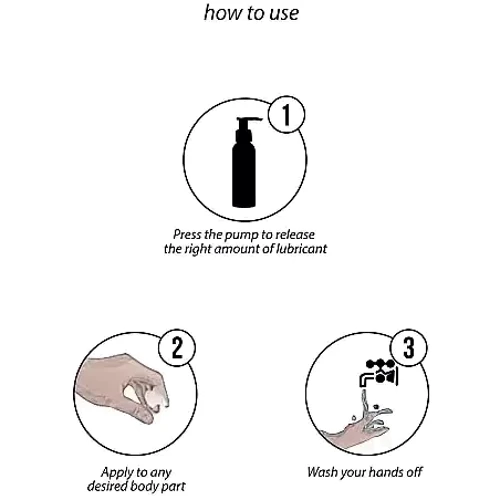 how to use

1

Press the pump to release the right amount of lubricant

2

Apply to any desired body part

3

Wash your hands off